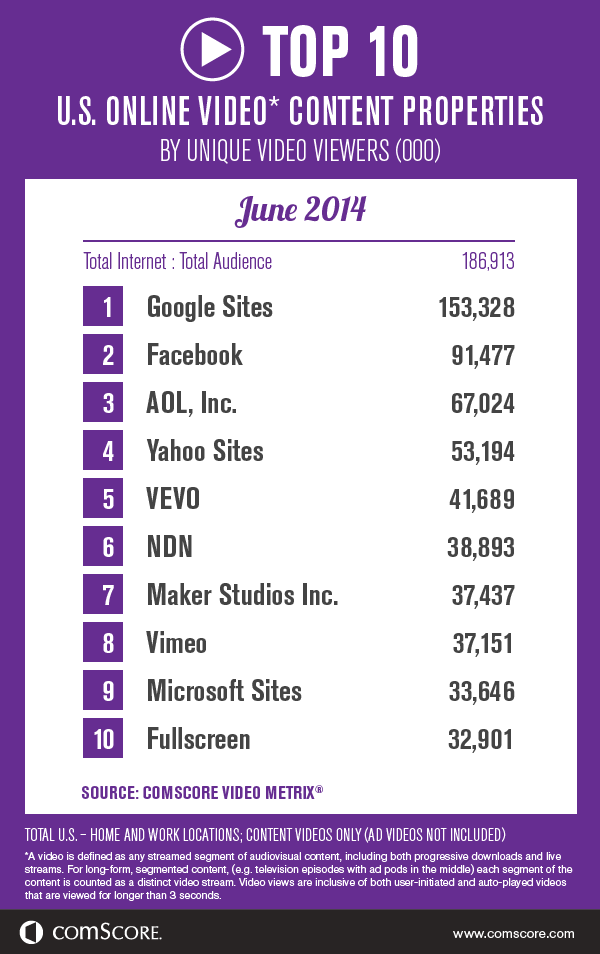 TOP 10

U.S. ONLINE VIDEO* CONTENT PROPERTIES

BY UNIQUE VIDEO VIEWERS (000)

June 2014

| Total Internet : Total Audience | | 186,913 |
|---|---|---|
| 1 | Google Sites | 153,328 |
| 2 | Facebook | 91,477 |
| 3 | AOL, Inc. | 67,024 |
| 4 | Yahoo Sites | 53,194 |
| 5 | VEVO | 41,689 |
| 6 | NDN | 38,893 |
| 7 | Maker Studios Inc. | 37,437 |
| 8 | Vimeo | 37,151 |
| 9 | Microsoft Sites | 33,646 |
| 10 | Fullscreen | 32,901 |

SOURCE: COMSCORE VIDEO METRIX®

TOTAL U.S. – HOME AND WORK LOCATIONS; CONTENT VIDEOS ONLY (AD VIDEOS NOT INCLUDED)

*A video is defined as any streamed segment of audiovisual content, including both progressive downloads and live streams. For long-form, segmented content, (e.g. television episodes with ad pods in the middle) each segment of the content is counted as a distinct video stream. Video views are inclusive of both user-initiated and auto-played videos that are viewed for longer than 3 seconds.

comScore.

www.comscore.com