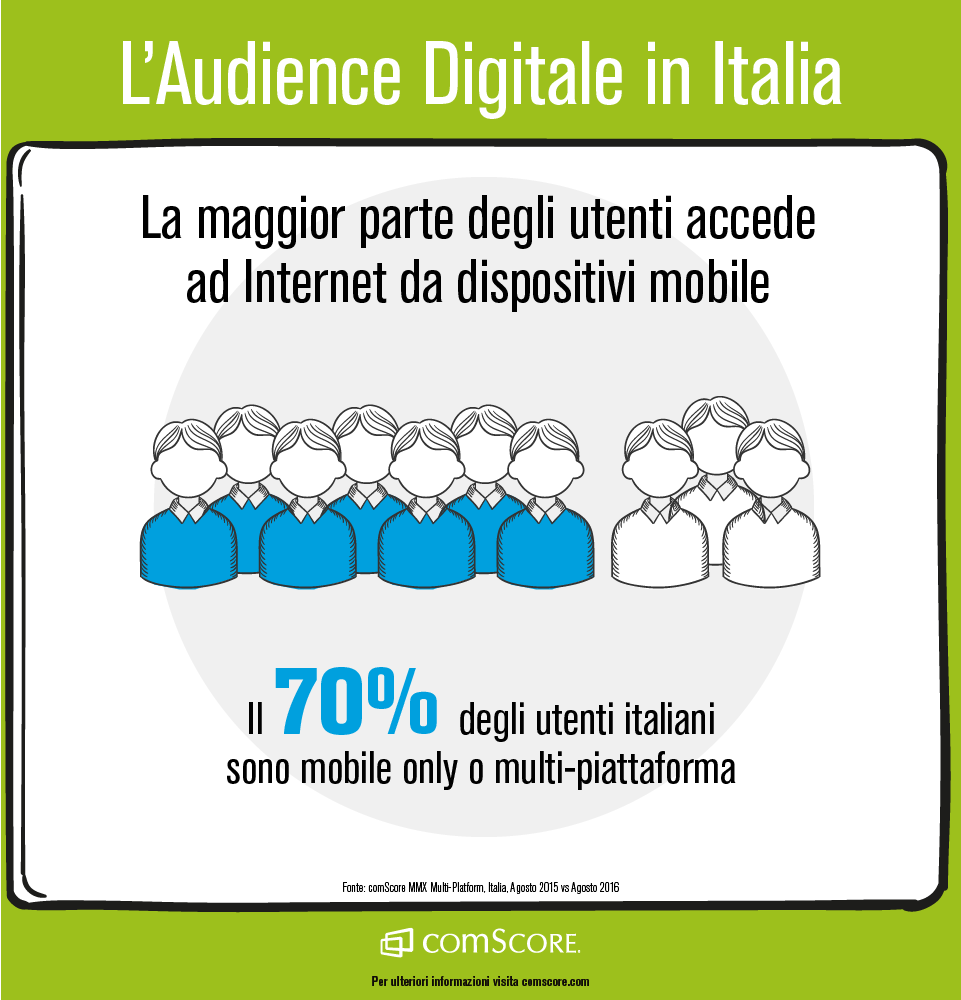 L'Audience Digitale in Italia

La maggior parte degli utenti accede ad Internet da dispositivi mobile

Il 70% degli utenti italiani sono mobile only o multi-piattaforma

Fonte: comScore MMX Multi-Platform, Italia, Agosto 2015 vs Agosto 2016

comScore.

Per ulteriori informazioni visita comscore.com