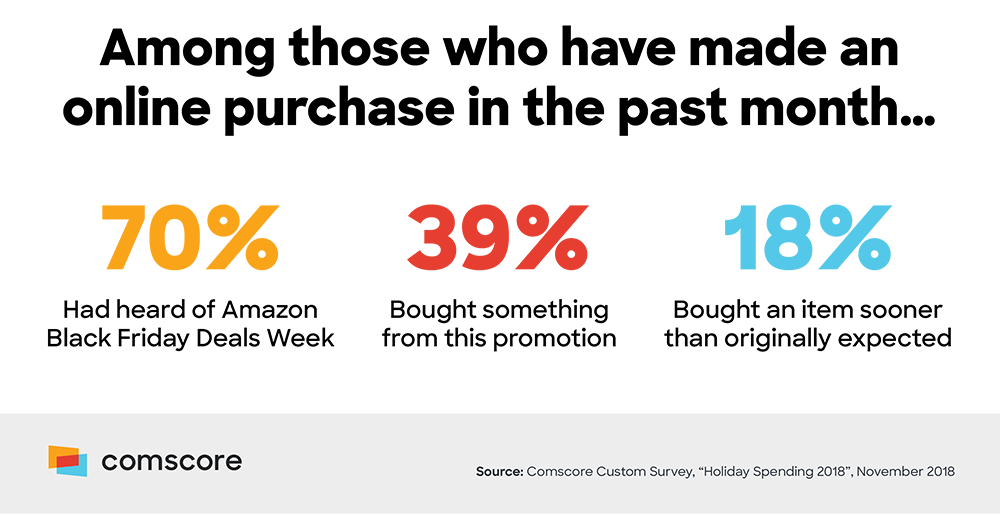 Among those who have made an online purchase in the past month...

70%
Had heard of Amazon Black Friday Deals Week

39%
Bought something from this promotion

18%
Bought an item sooner than originally expected

comscore

Source: Comscore Custom Survey, "Holiday Spending 2018", November 2018